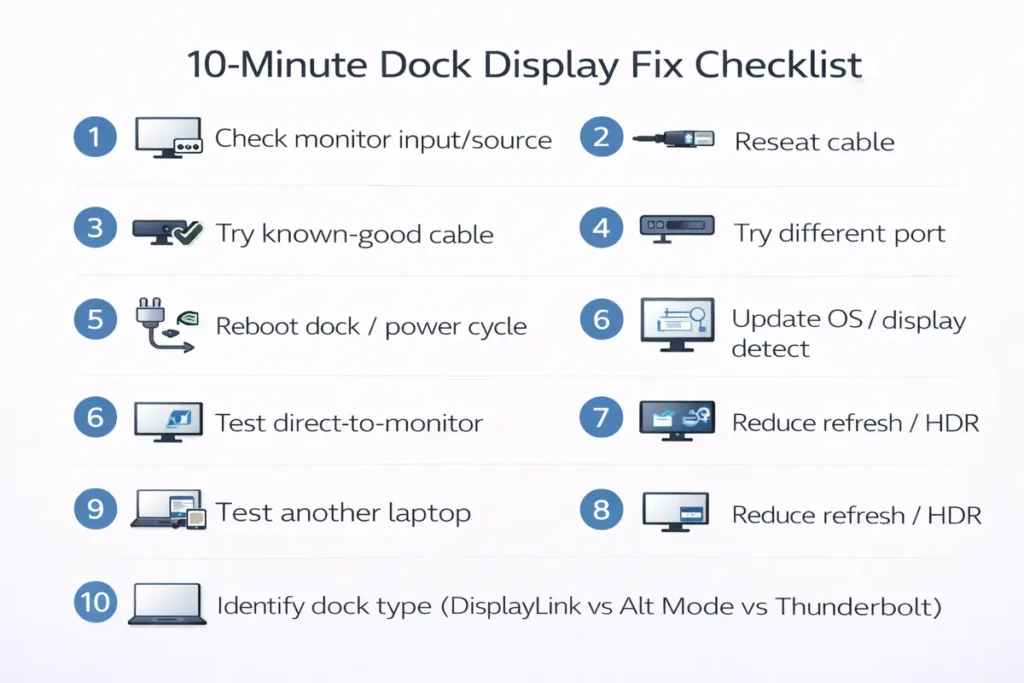 10-Minute Dock Display Fix Checklist

1 Check monitor input/source

2 Reseat cable

3 Try known-good cable

4 Try different port

5 Reboot dock / power cycle

6 Update OS / display detect

6 Test direct-to-monitor

7 Reduce refresh / HDR

9 Test another laptop

8 Reduce refresh / HDR

10 Identify dock type (DisplayLink vs Alt Mode vs Thunderbolt)