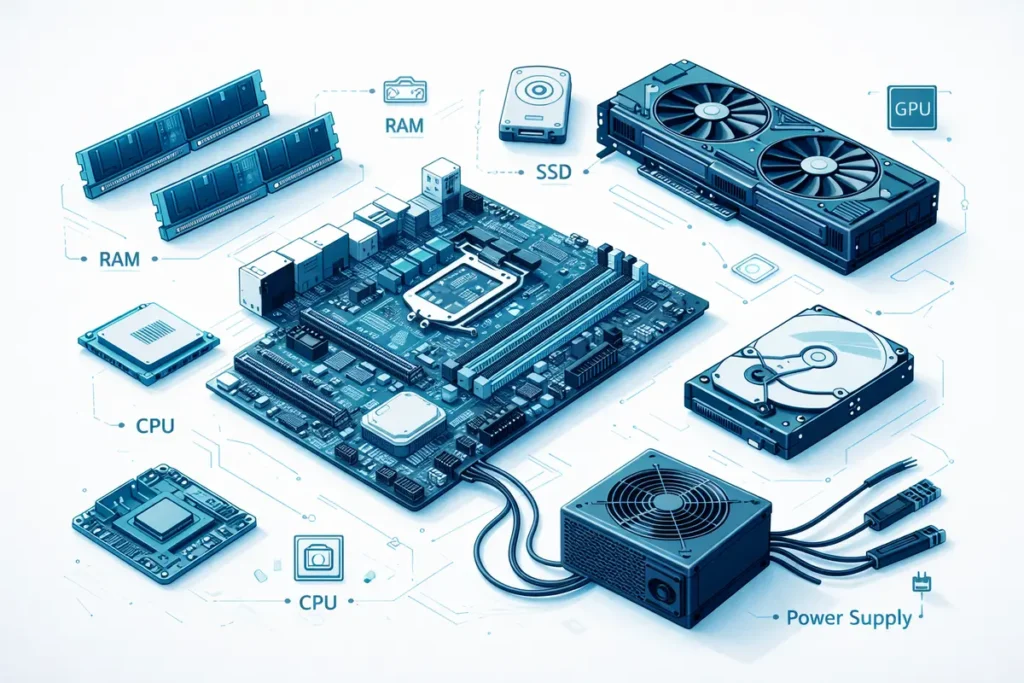 RAM

SSD

GPU

RAM

CPU

CPU

Power Supply